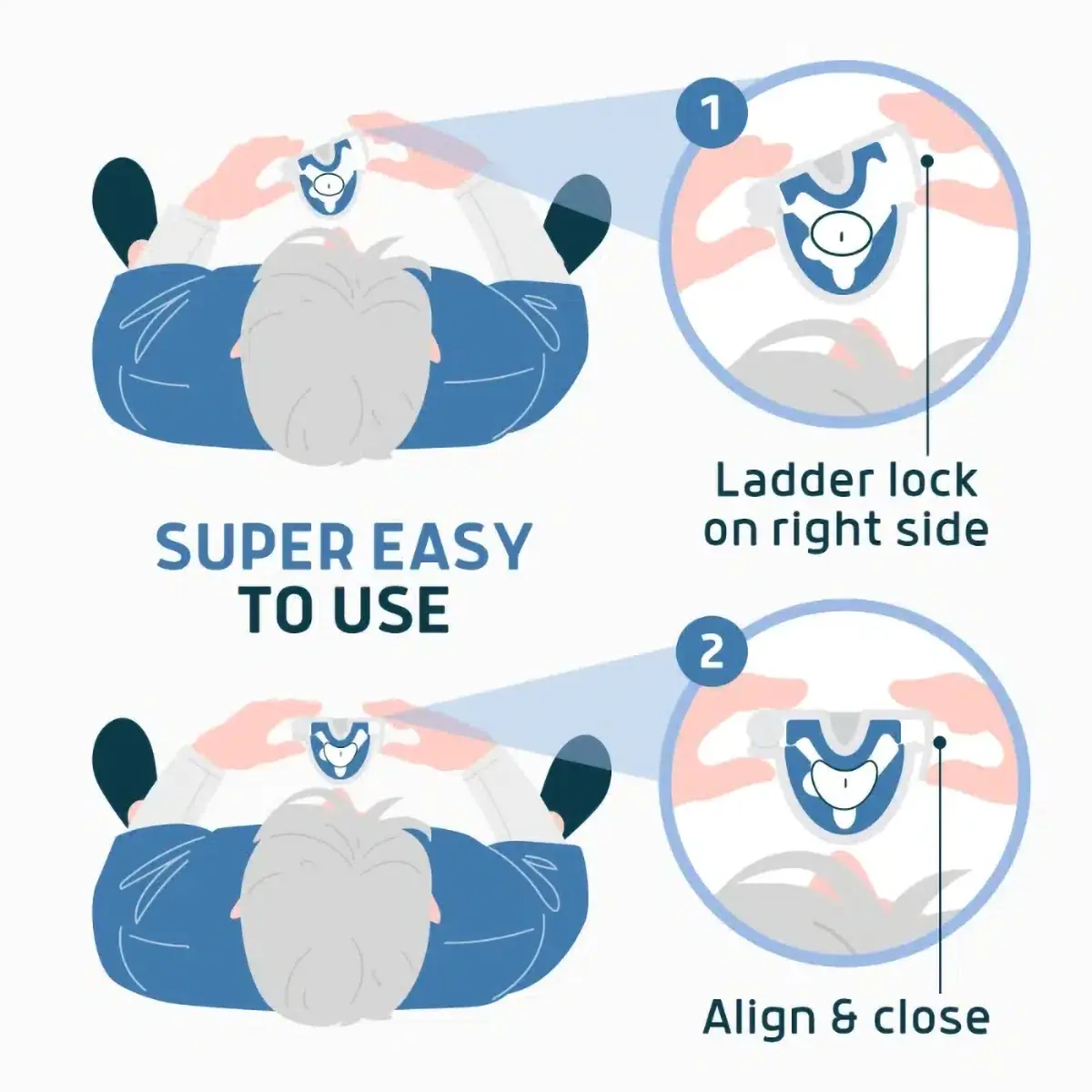 1

Ladder lock on right side

SUPER EASY TO USE

2

Align & close